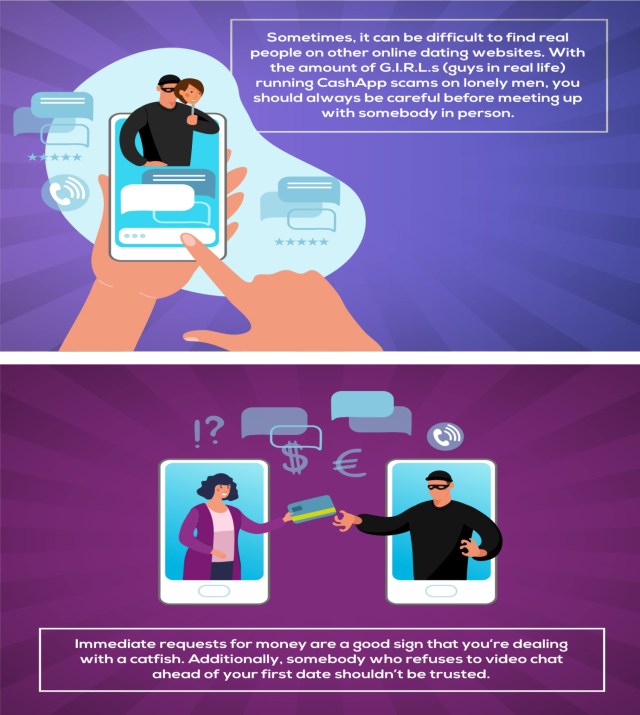 Sometimes, it can be difficult to find real people on other online dating websites. With the amount of G.I.R.L.s (guys in real life) running CashApp scams on lonely men, you should always be careful before meeting up with somebody in person.

!?

$

€

Immediate requests for money are a good sign that you're dealing with a catfish. Additionally, somebody who refuses to video chat ahead of your first date shouldn't be trusted.