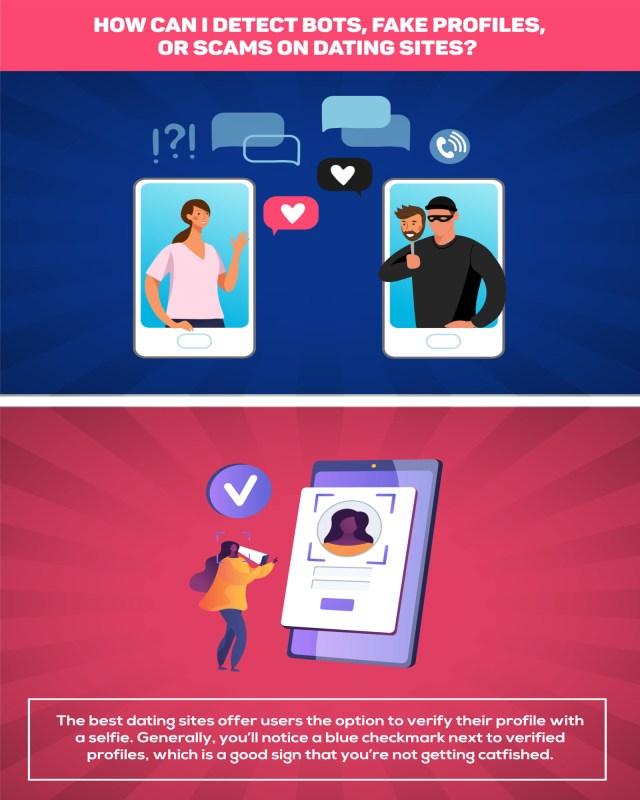 HOW CAN I DETECT BOTS, FAKE PROFILES, OR SCAMS ON DATING SITES?

!?!

The best dating sites offer users the option to verify their profile with a selfie. Generally, you'll notice a blue checkmark next to verified profiles, which is a good sign that you're not getting catfished.